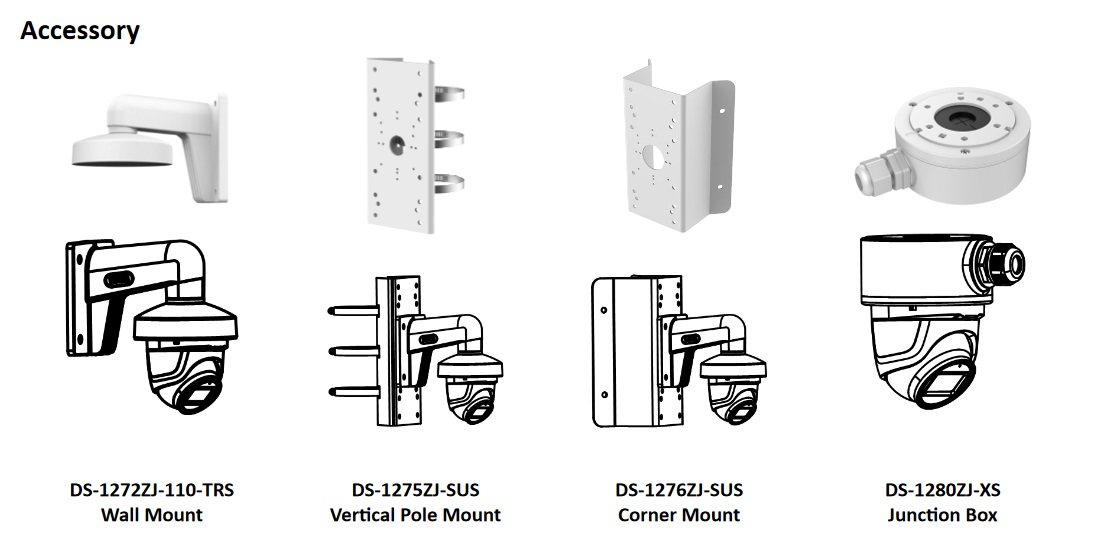 Accessory

DS-1272ZJ-110-TRS
Wall Mount

DS-1275ZJ-SUS
Vertical Pole Mount

DS-1276ZJ-SUS
Corner Mount

DS-1280ZJ-XS
Junction Box