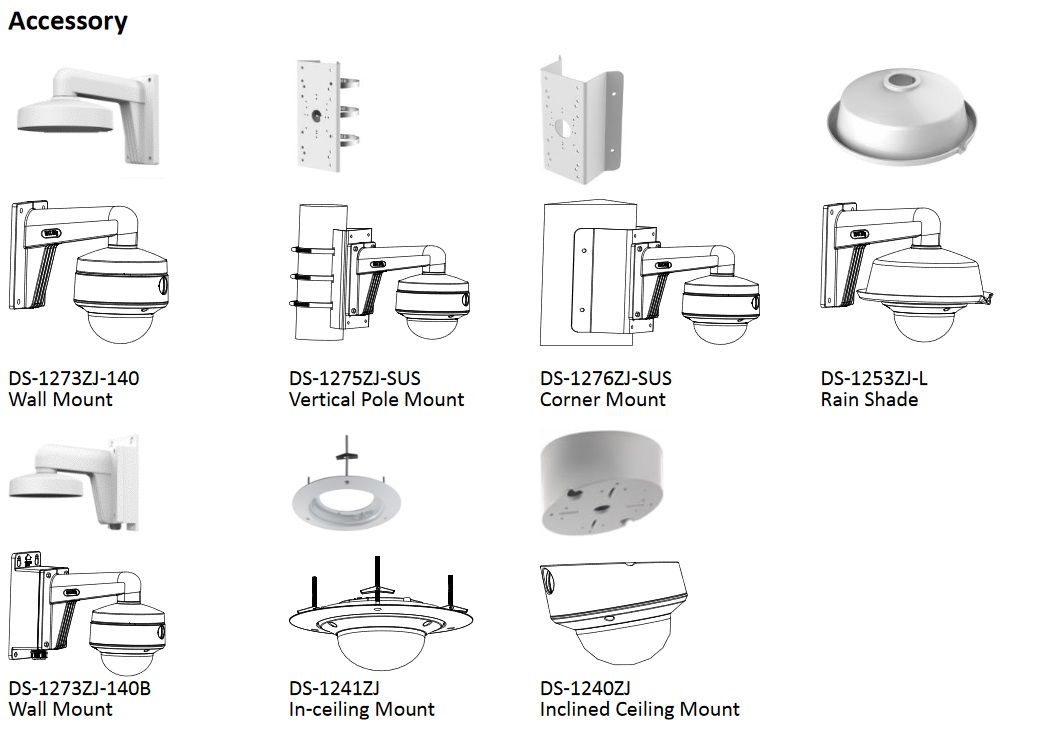 Accessory

DS-1273ZJ-140
Wall Mount

DS-1275ZJ-SUS
Vertical Pole Mount

DS-1276ZJ-SUS
Corner Mount

DS-1253ZJ-L
Rain Shade

DS-1273ZJ-140B
Wall Mount

DS-1241ZJ
In-ceiling Mount

DS-1240ZJ
Inclined Ceiling Mount