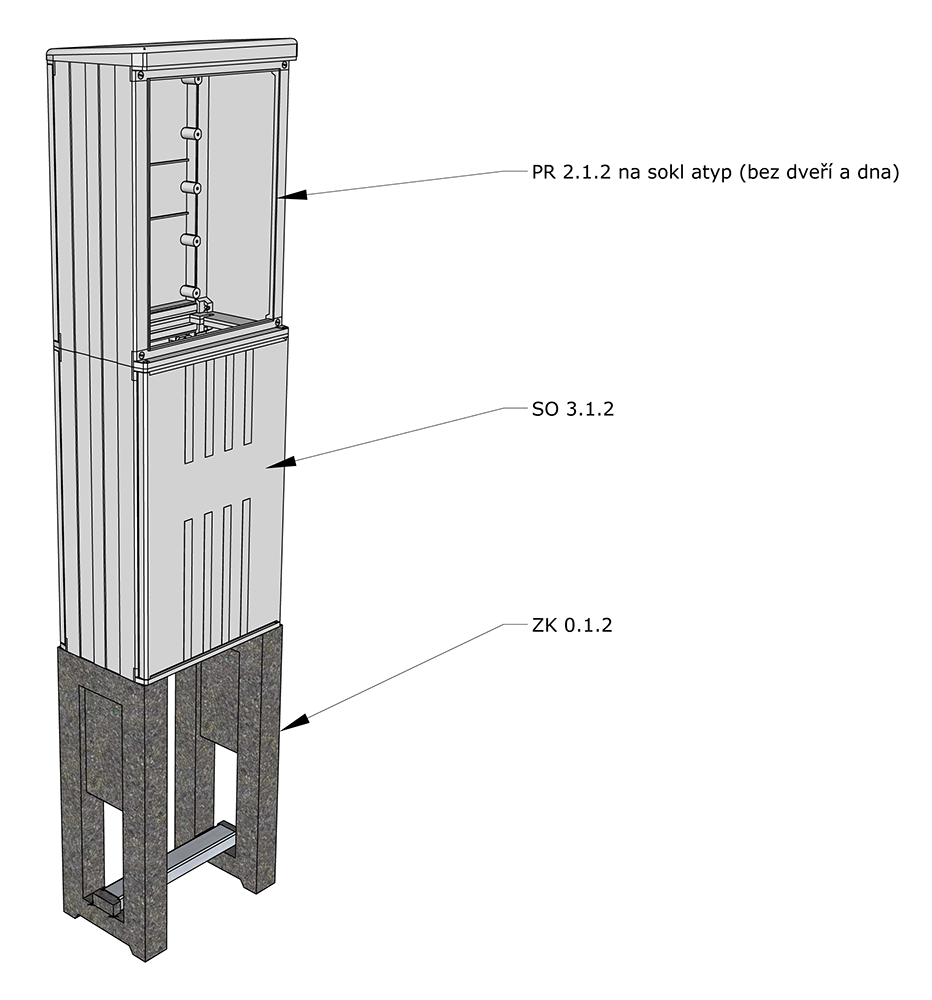 PR 2.1.2 na sokl atyp (bez dveří a dna)

SO 3.1.2

ZK 0.1.2