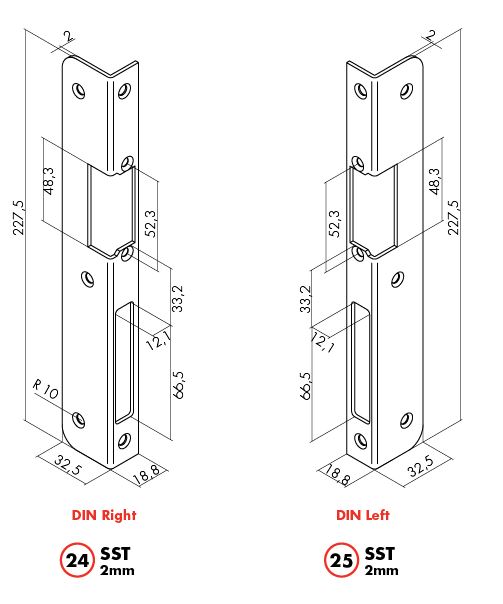 2
227,5
48,3
52,3
33,2
12,1
66,5
R 10
32,5
18,8

DIN Right

24 SST 2mm

2
227,5
48,3
52,3
33,2
12,1
66,5
18,8
32,5

DIN Left

25 SST 2mm