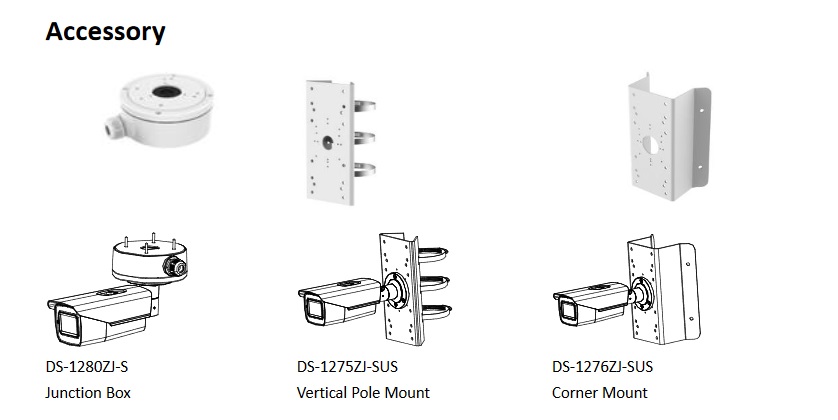 Accessory

DS-1280ZJ-S
Junction Box

DS-1275ZJ-SUS
Vertical Pole Mount

DS-1276ZJ-SUS
Corner Mount