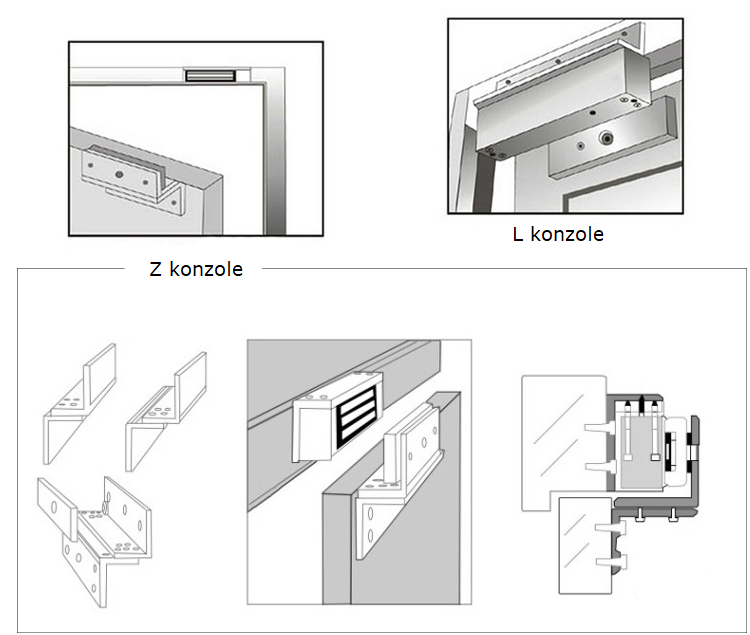 L konzole

Z konzole