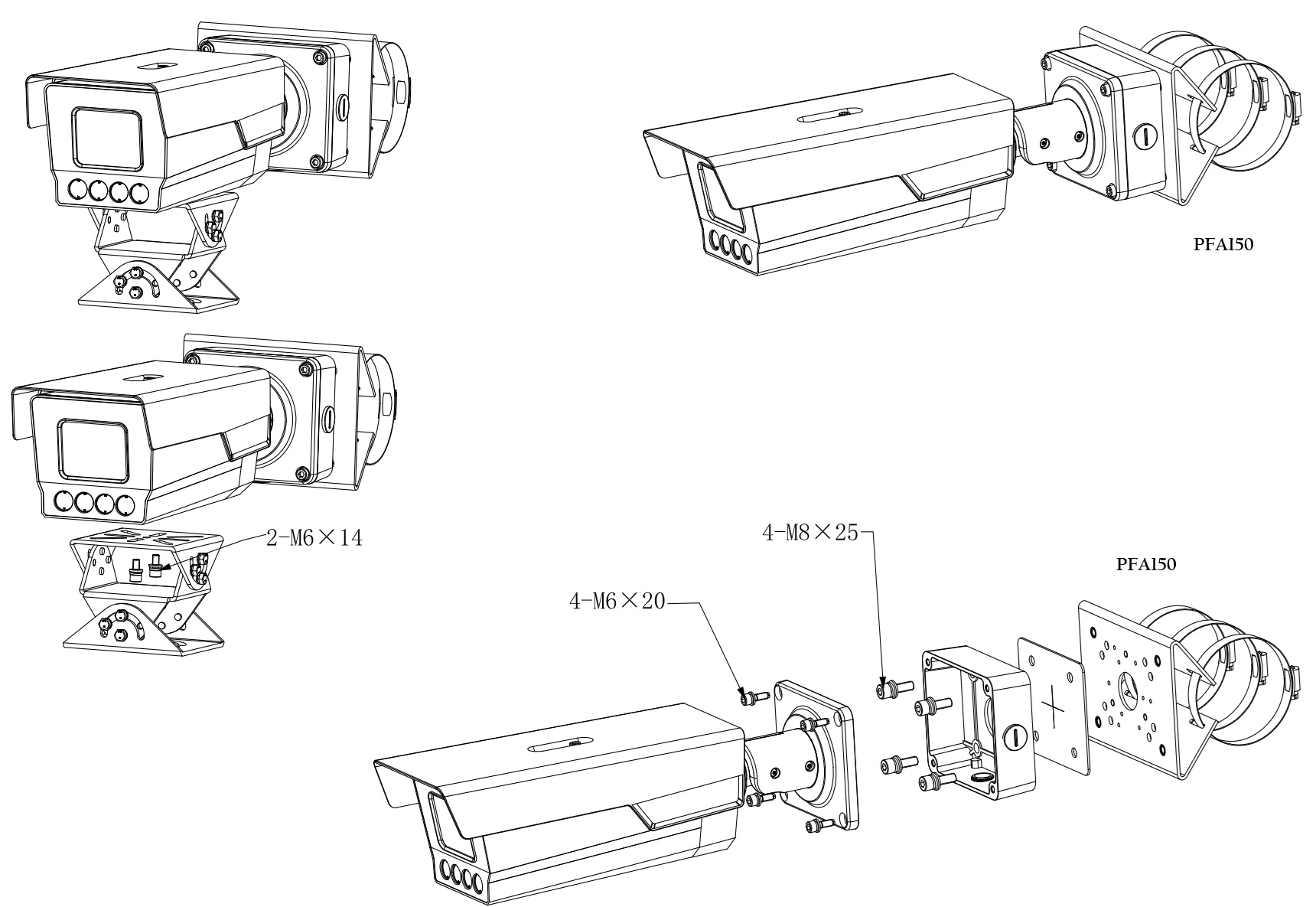 PFA150

2-M6×14

4-M8×25

PFA150

4-M6×20