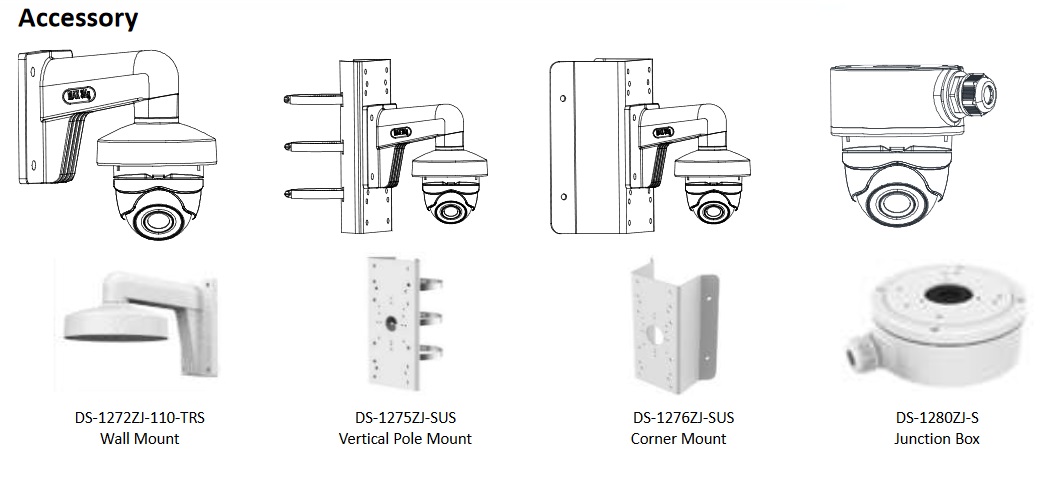 Accessory

DS-1272ZJ-110-TRS
Wall Mount

DS-1275ZJ-SUS
Vertical Pole Mount

DS-1276ZJ-SUS
Corner Mount

DS-1280ZJ-S
Junction Box