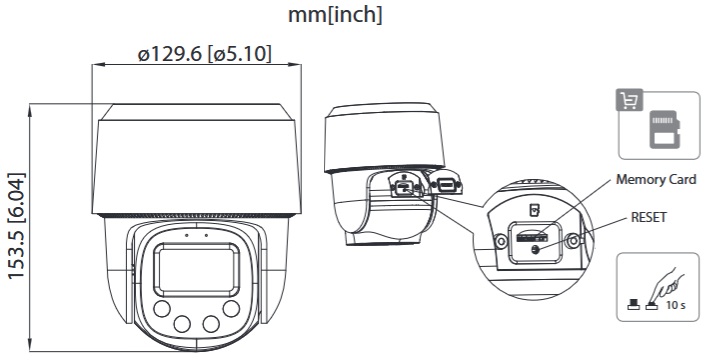 mm[inch]

ø129.6 [ø5.10]

153.5 [6.04]

Memory Card

RESET

10 s