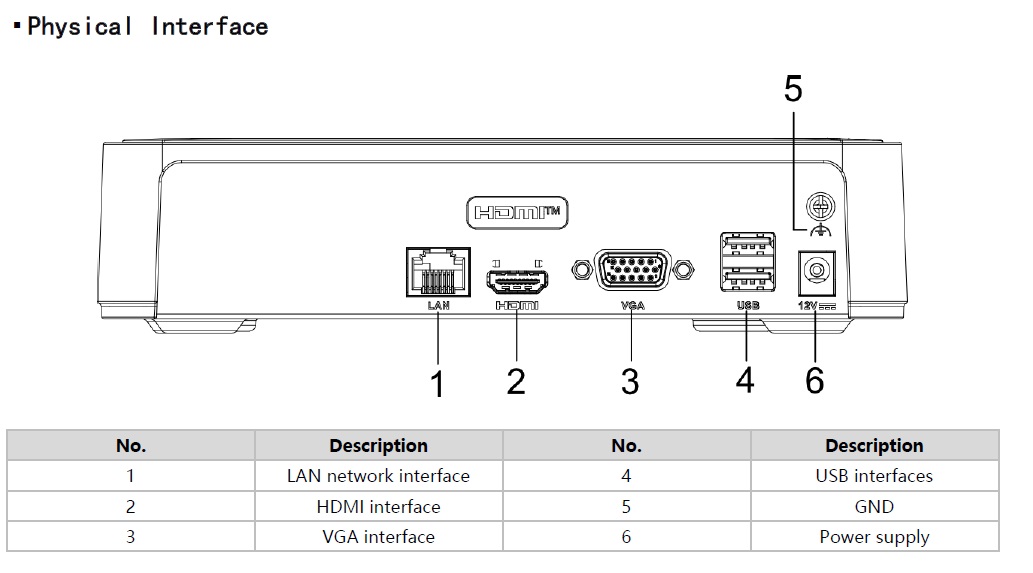 ▪Physical Interface

5

HDMI™

LAN

HDMI

VGA

USB

12V

1 2 3 4 6

| No. | Description | No. | Description |
|---|---|---|---|
| 1 | LAN network interface | 4 | USB interfaces |
| 2 | HDMI interface | 5 | GND |
| 3 | VGA interface | 6 | Power supply |