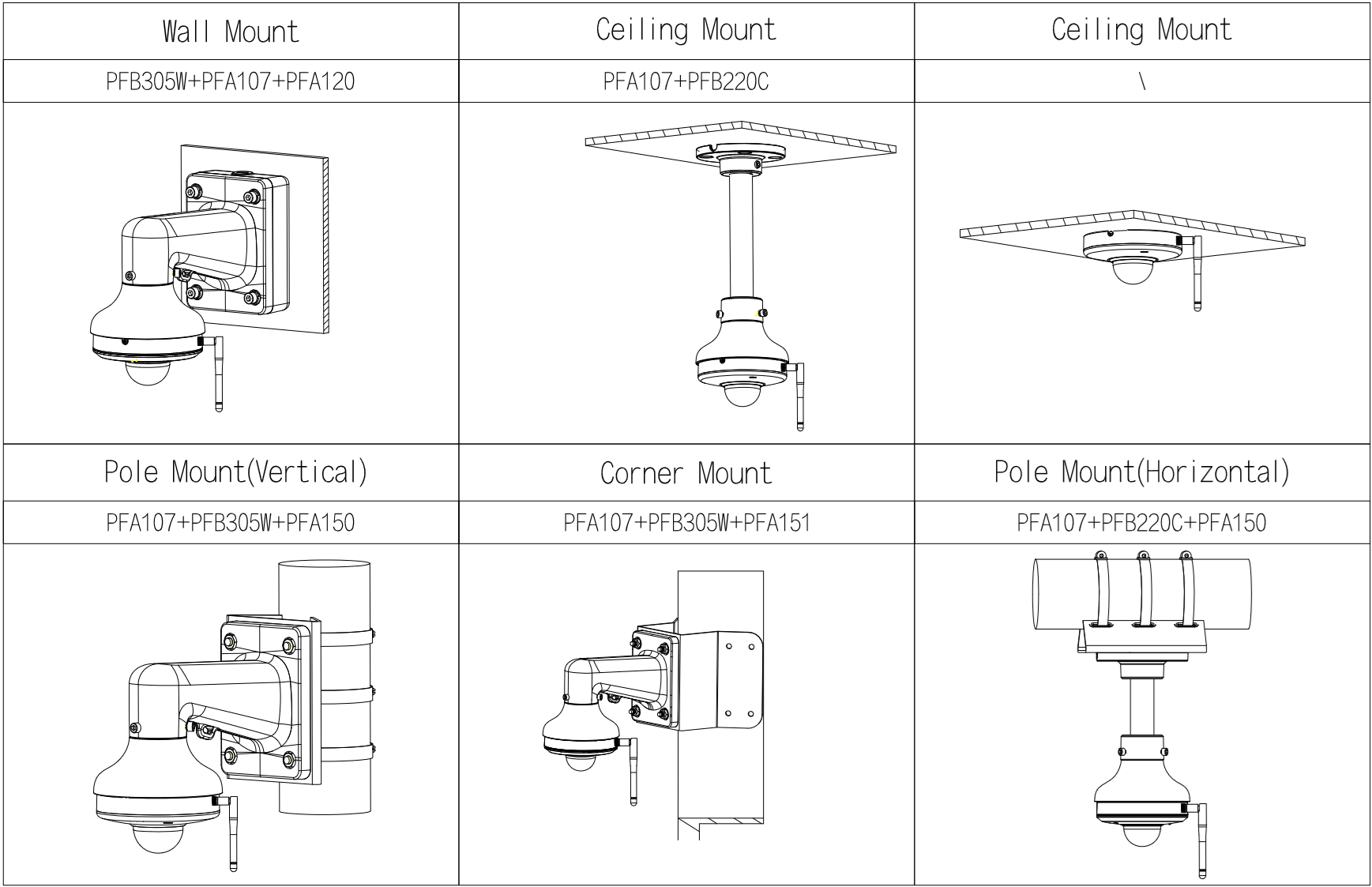 | Wall Mount | Ceiling Mount | Ceiling Mount |
|---|---|---|
| PFB305W+PFA107+PFA120 | PFA107+PFB220C | \ |
| | | |
| Pole Mount(Vertical) | Corner Mount | Pole Mount(Horizontal) |
| PFA107+PFB305W+PFA150 | PFA107+PFB305W+PFA151 | PFA107+PFB220C+PFA150 |
| | | |