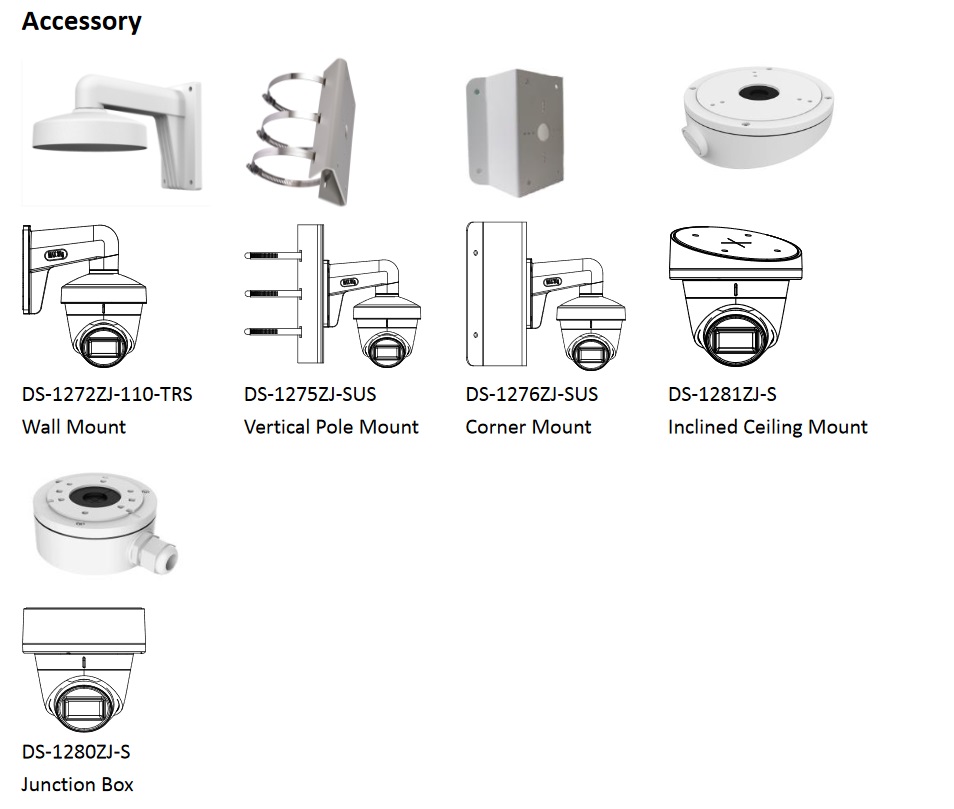 Accessory

DS-1272ZJ-110-TRS
Wall Mount

DS-1275ZJ-SUS
Vertical Pole Mount

DS-1276ZJ-SUS
Corner Mount

DS-1281ZJ-S
Inclined Ceiling Mount

DS-1280ZJ-S
Junction Box