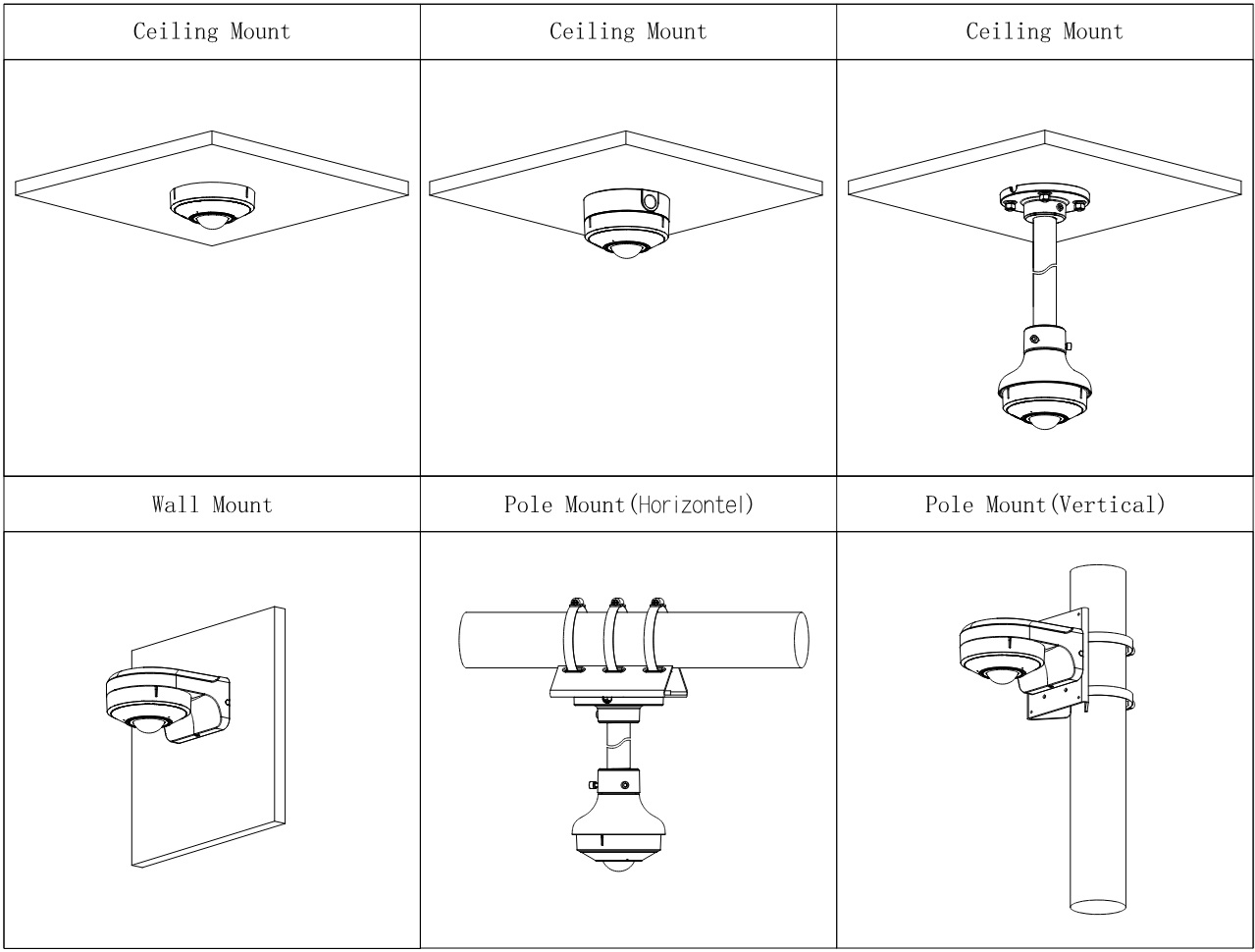 | Ceiling Mount | Ceiling Mount | Ceiling Mount |
|---|---|---|
| | | |
| Wall Mount | Pole Mount(Horizontel) | Pole Mount(Vertical) |
| | | |