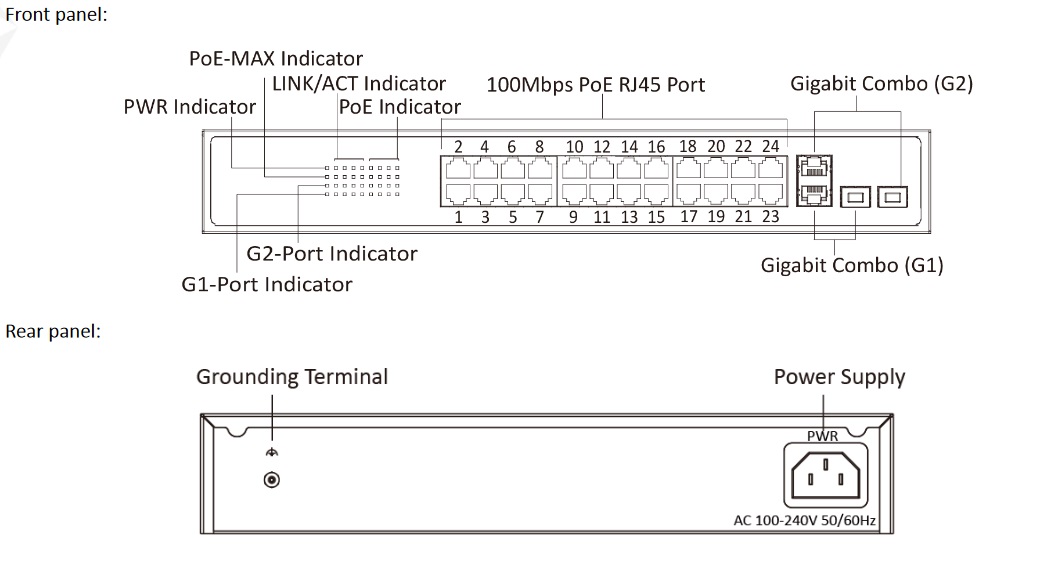 Front panel:

PoE-MAX Indicator
LINK/ACT Indicator
PWR Indicator
PoE Indicator
100Mbps PoE RJ45 Port
Gigabit Combo (G2)

2 4 6 8 10 12 14 16 18 20 22 24
1 3 5 7 9 11 13 15 17 19 21 23

G2-Port Indicator
G1-Port Indicator
Gigabit Combo (G1)

Rear panel:

Grounding Terminal
Power Supply
PWR
AC 100-240V 50/60Hz