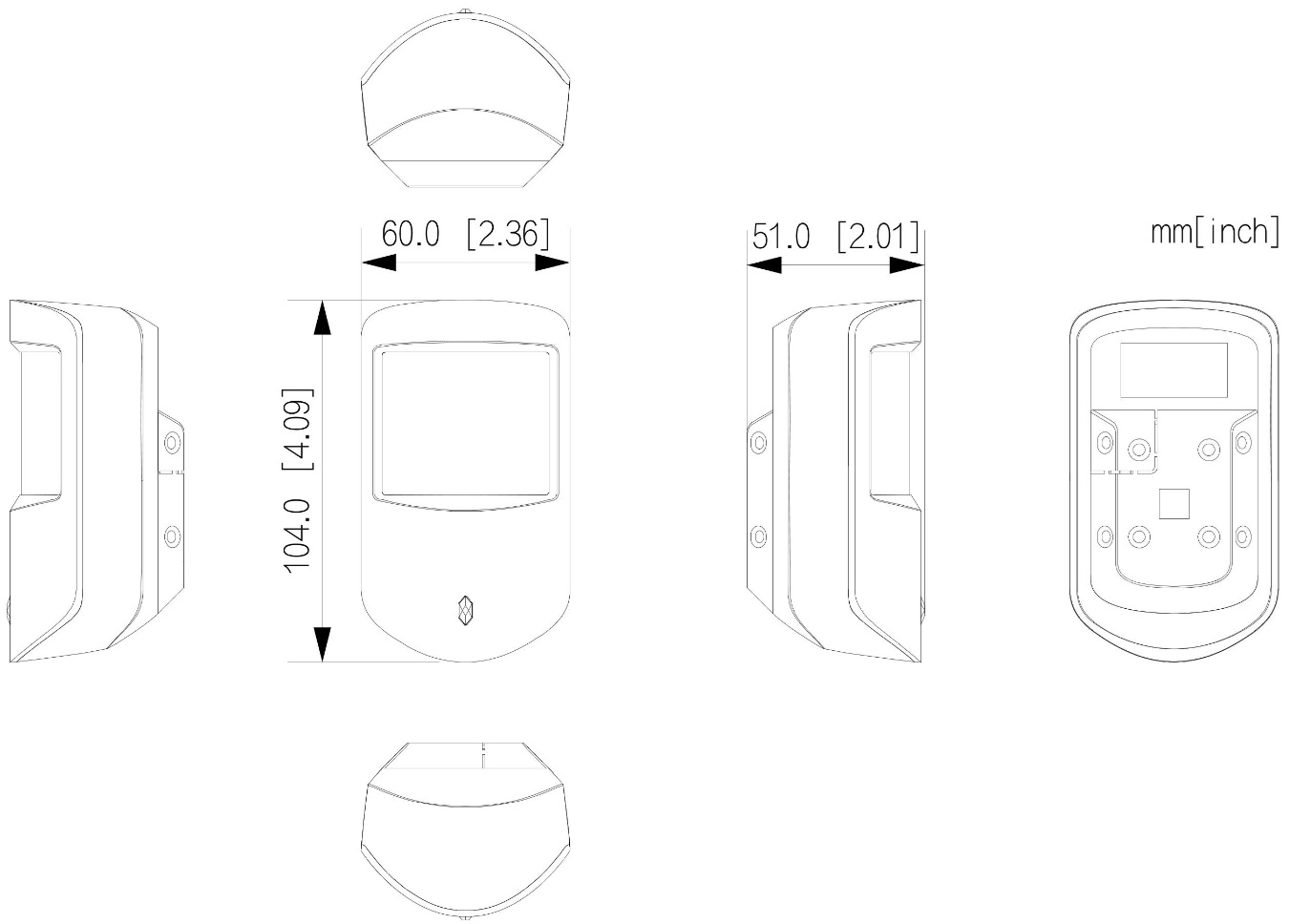 60.0 [2.36]

51.0 [2.01]

mm[inch]

104.0 [4.09]