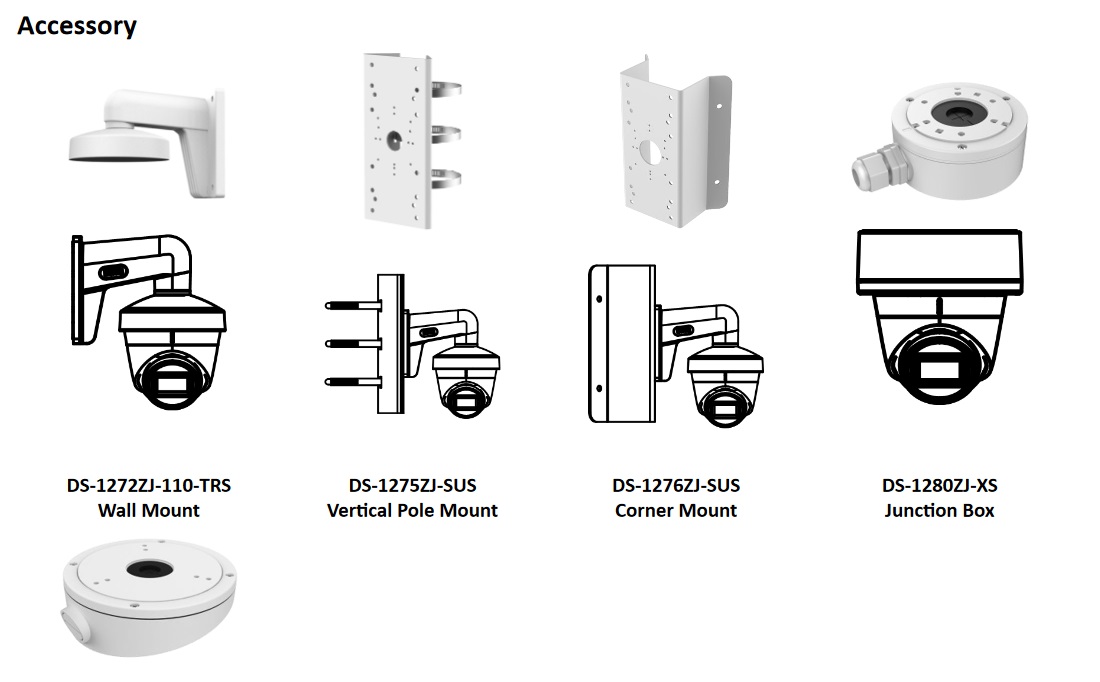 Accessory

DS-1272ZJ-110-TRS
Wall Mount

DS-1275ZJ-SUS
Vertical Pole Mount

DS-1276ZJ-SUS
Corner Mount

DS-1280ZJ-XS
Junction Box