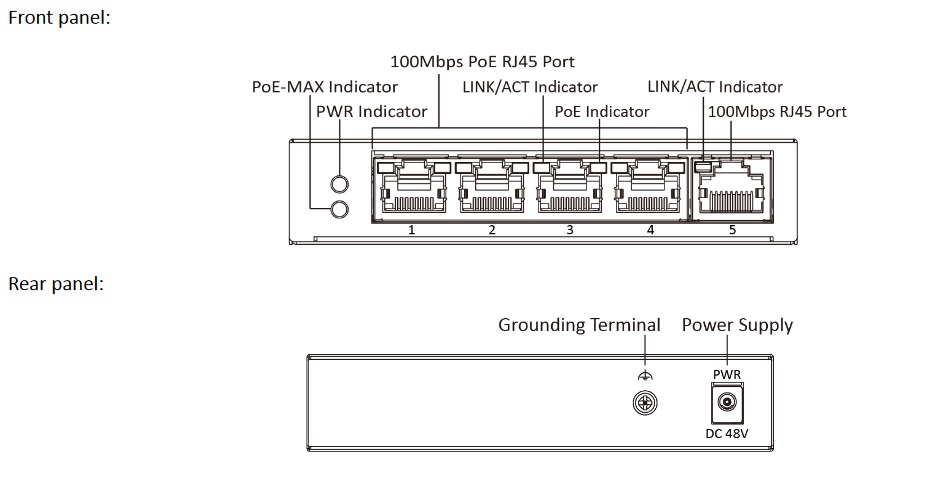 Front panel:

100Mbps PoE RJ45 Port
PoE-MAX Indicator
LINK/ACT Indicator
LINK/ACT Indicator
PWR Indicator
PoE Indicator
100Mbps RJ45 Port

1
2
3
4
5

Rear panel:

Grounding Terminal
Power Supply

PWR
DC 48V